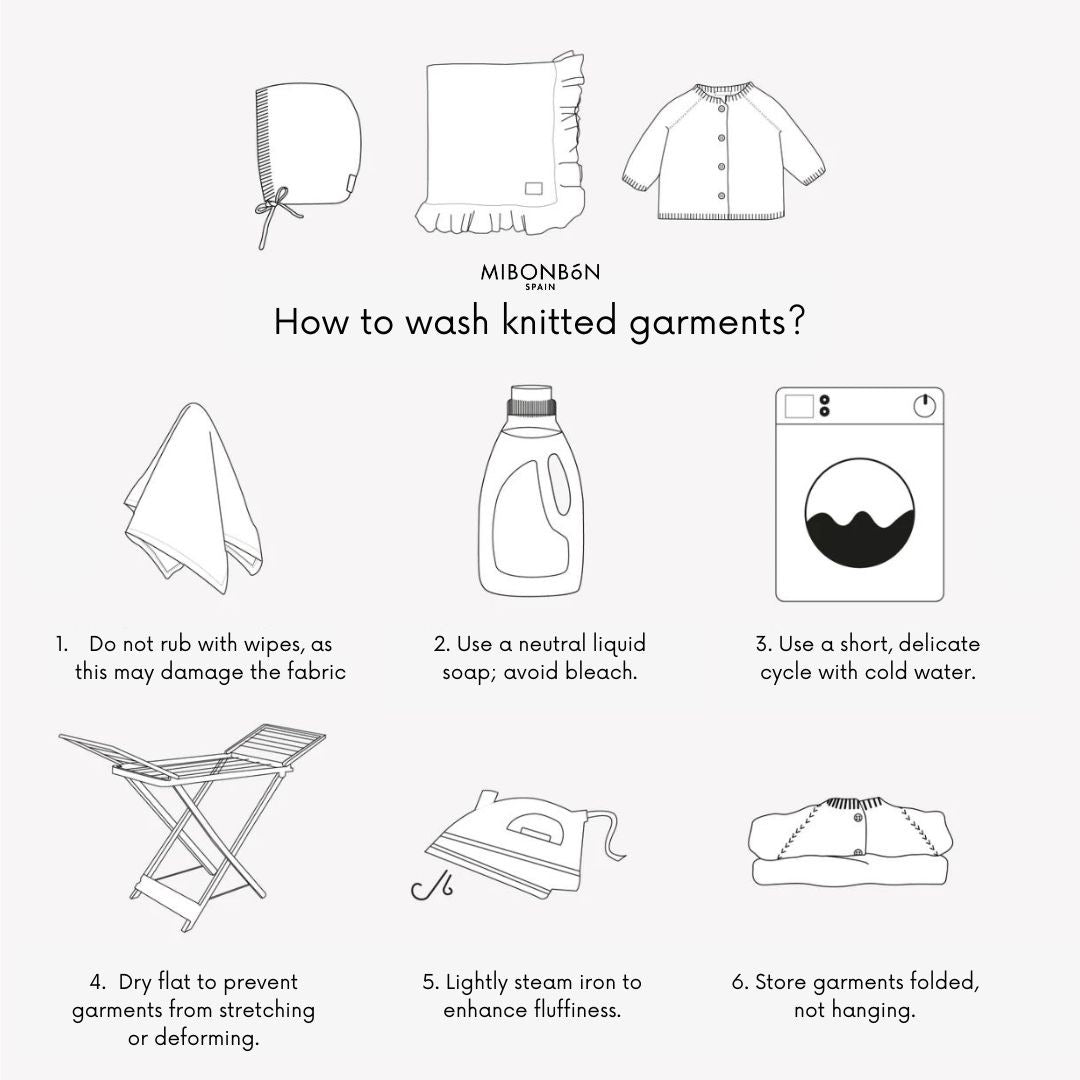 MIBONBōN
SPAIN

How to wash knitted garments?

1. Do not rub with wipes, as this may damage the fabric

2. Use a neutral liquid soap; avoid bleach.

3. Use a short, delicate cycle with cold water.

4. Dry flat to prevent garments from stretching or deforming.

5. Lightly steam iron to enhance fluffiness.

6. Store garments folded, not hanging.